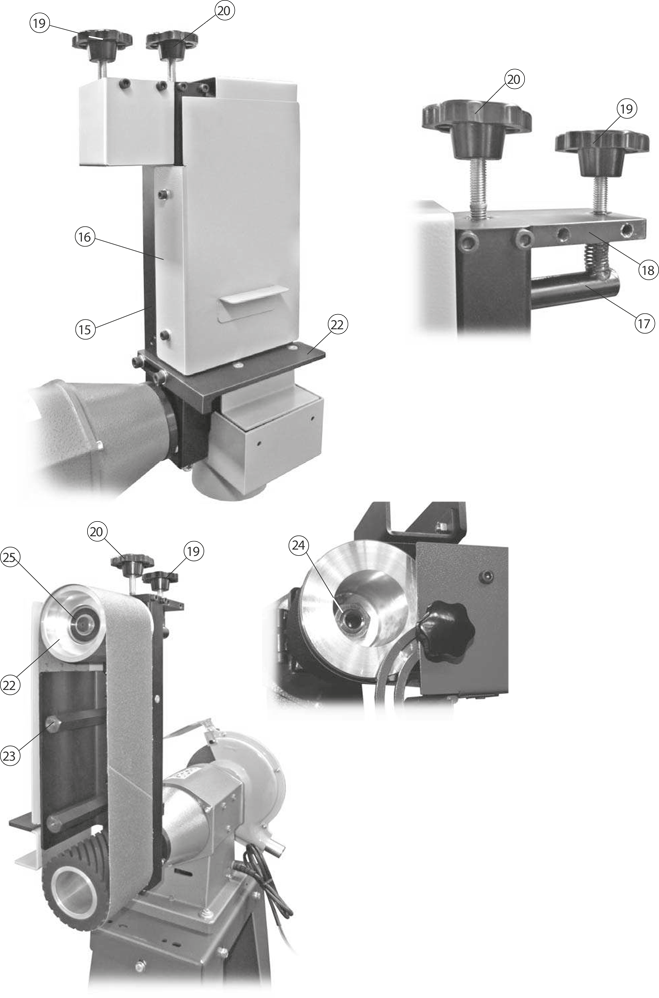 19
20
16
15
22
20
19
18
17
20
19
25
22
23
24